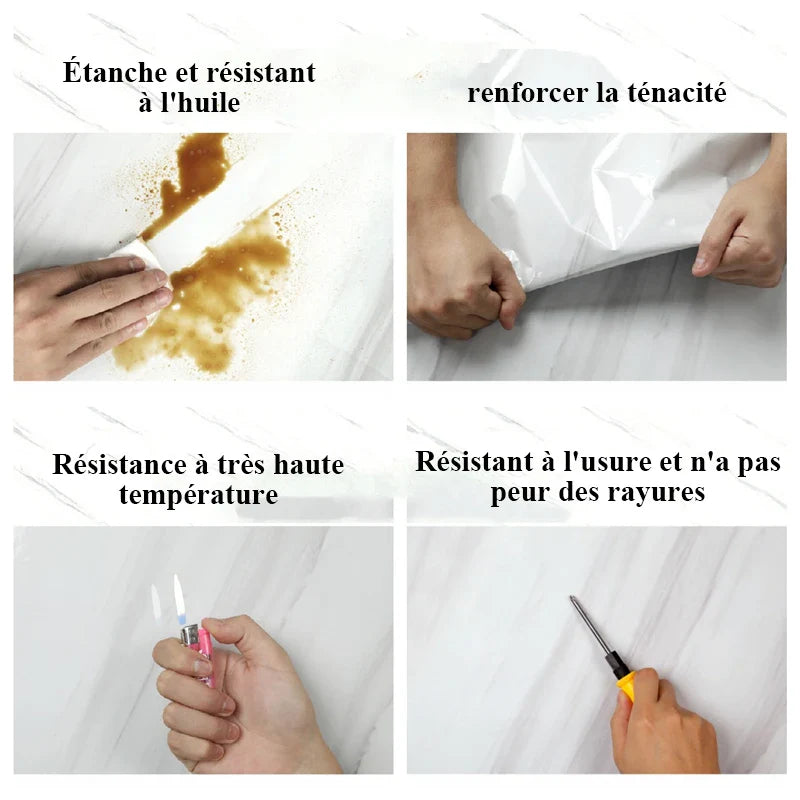 Étanche et résistant à l'huile

renforcer la ténacité

Résistance à très haute température

Résistant à l'usure et n'a pas peur des rayures