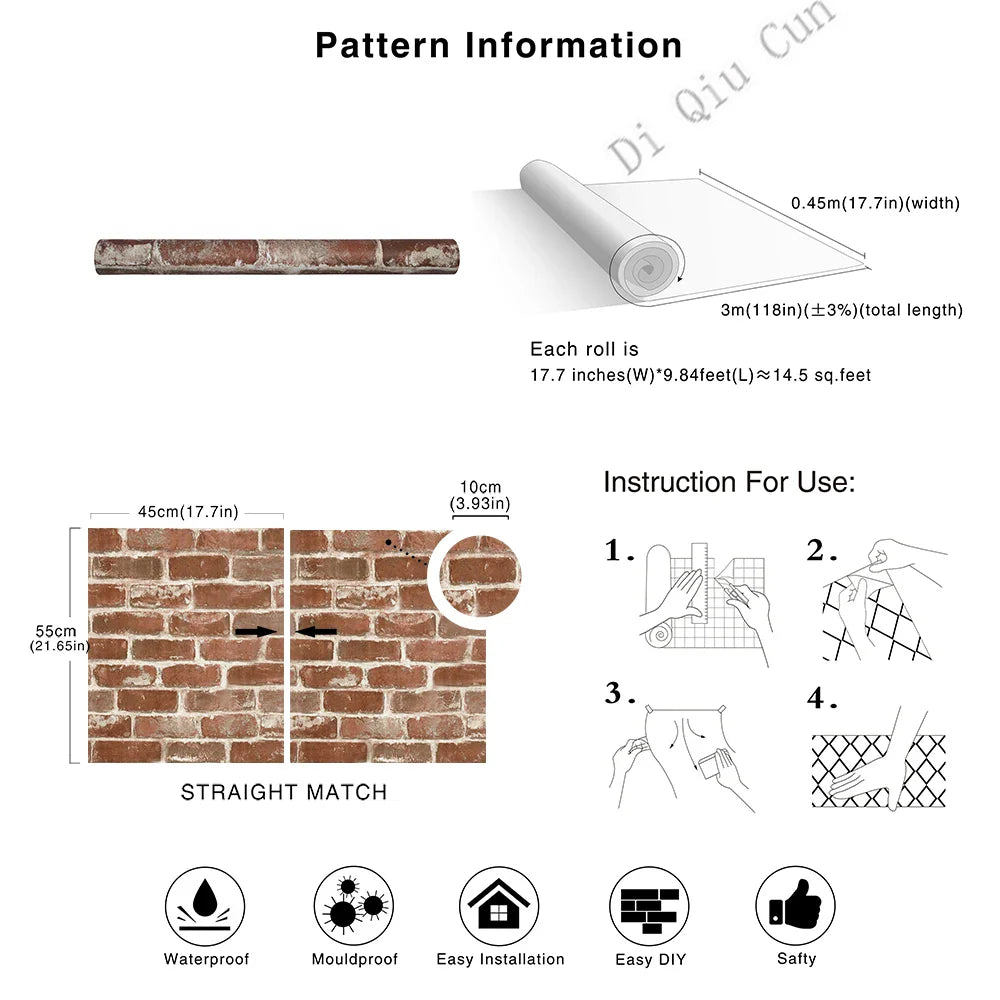 Pattern Information

Di Qiu Cun

0.45m(17.7in)(width)

3m(118in)(±3%)(total length)

Each roll is
17.7 inches(W)*9.84feet(L)≈14.5 sq.feet

45cm(17.7in)

10cm
(3.93in)

55cm
(21.65in)

STRAIGHT MATCH

Instruction For Use:

1.

2.

3.

4.

Waterproof

Mouldproof

Easy Installation

Easy DIY

Safty