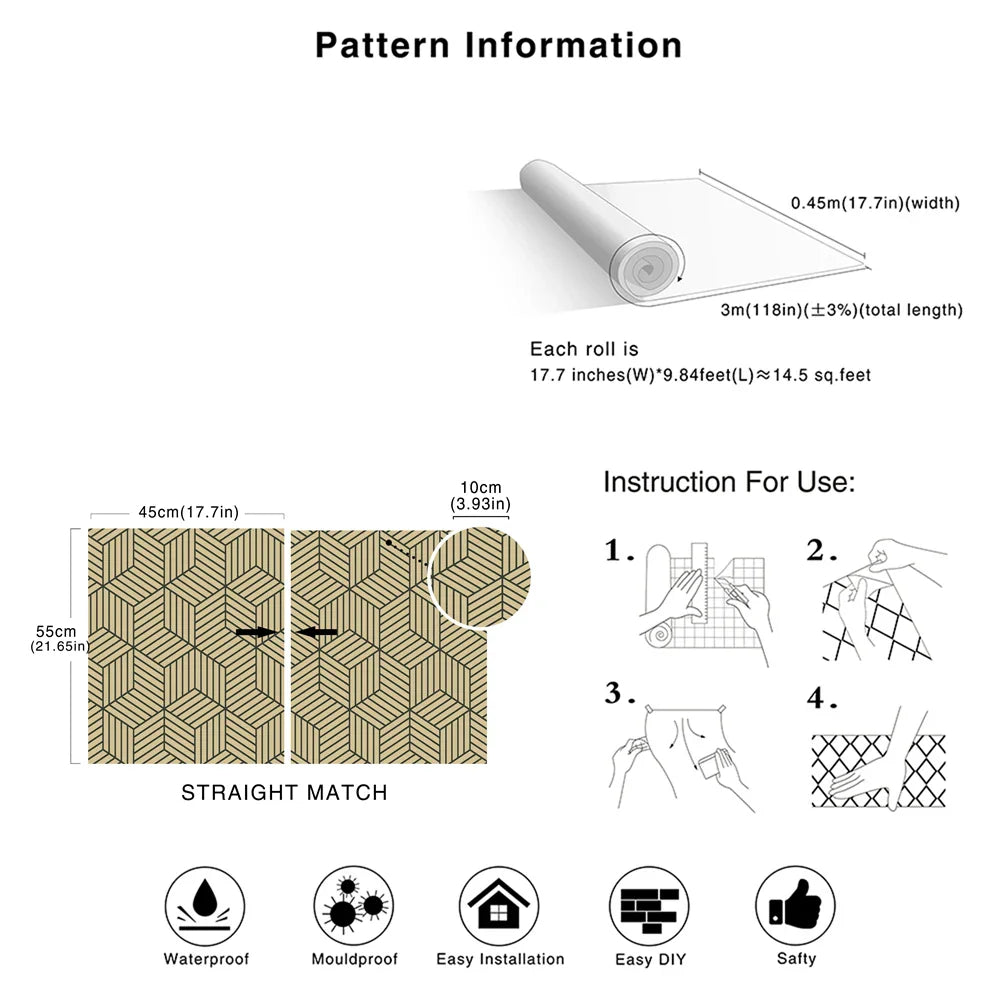 Pattern Information

0.45m(17.7in)(width)

3m(118in)(±3%)(total length)

Each roll is
17.7 inches(W)*9.84feet(L)≈14.5 sq.feet

45cm(17.7in)

10cm
(3.93in)

55cm
(21.65in)

STRAIGHT MATCH

Instruction For Use:

1.

2.

3.

4.

Waterproof

Mouldproof

Easy Installation

Easy DIY

Safty