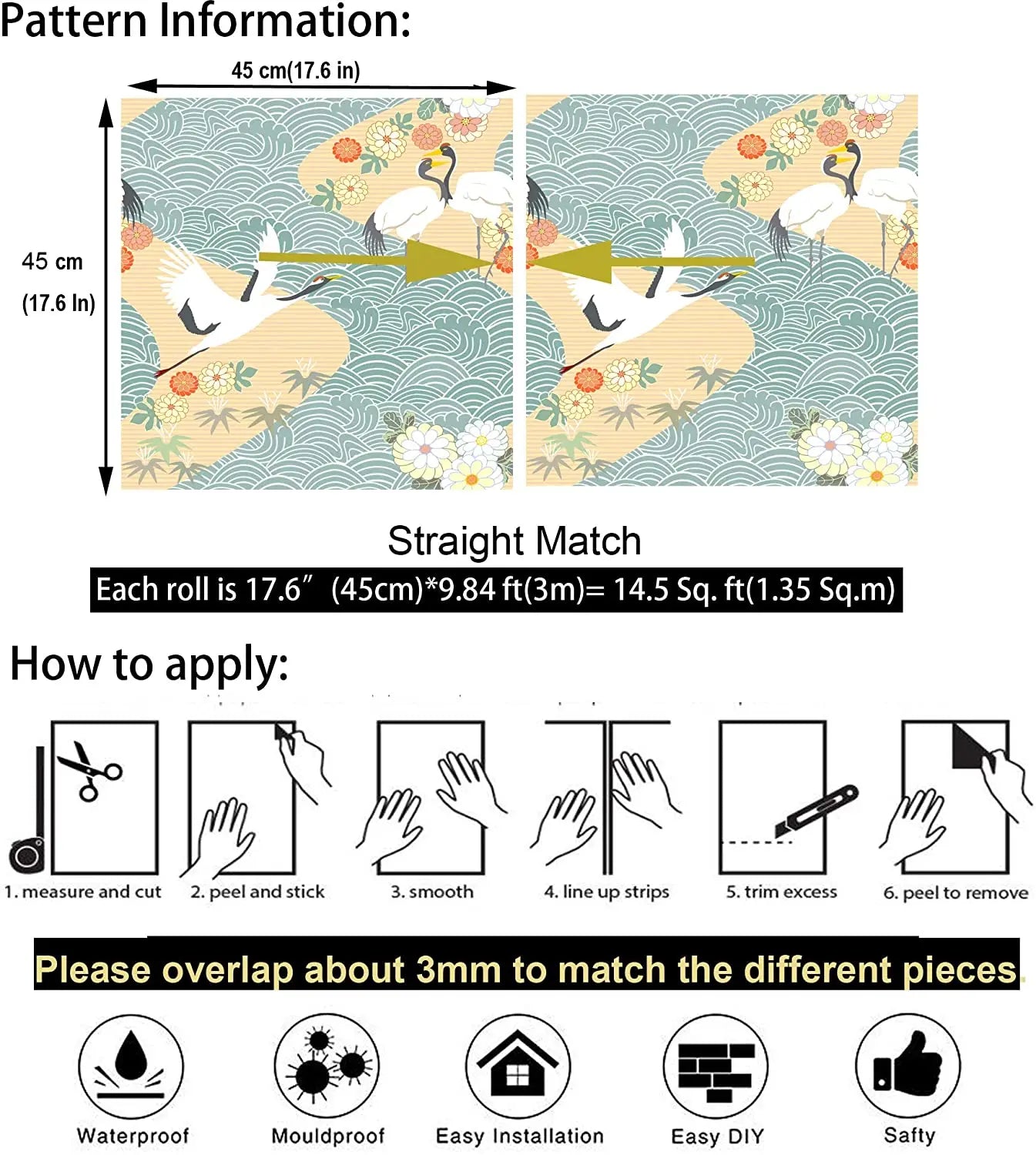 Pattern Information:

45 cm(17.6 in)

45 cm
(17.6 In)

Straight Match

Each roll is 17.6″ (45cm)*9.84 ft(3m)= 14.5 Sq. ft(1.35 Sq.m)

How to apply:

1. measure and cut
2. peel and stick
3. smooth
4. line up strips
5. trim excess
6. peel to remove

Please overlap about 3mm to match the different pieces.

Waterproof
Mouldproof
Easy Installation
Easy DIY
Safty