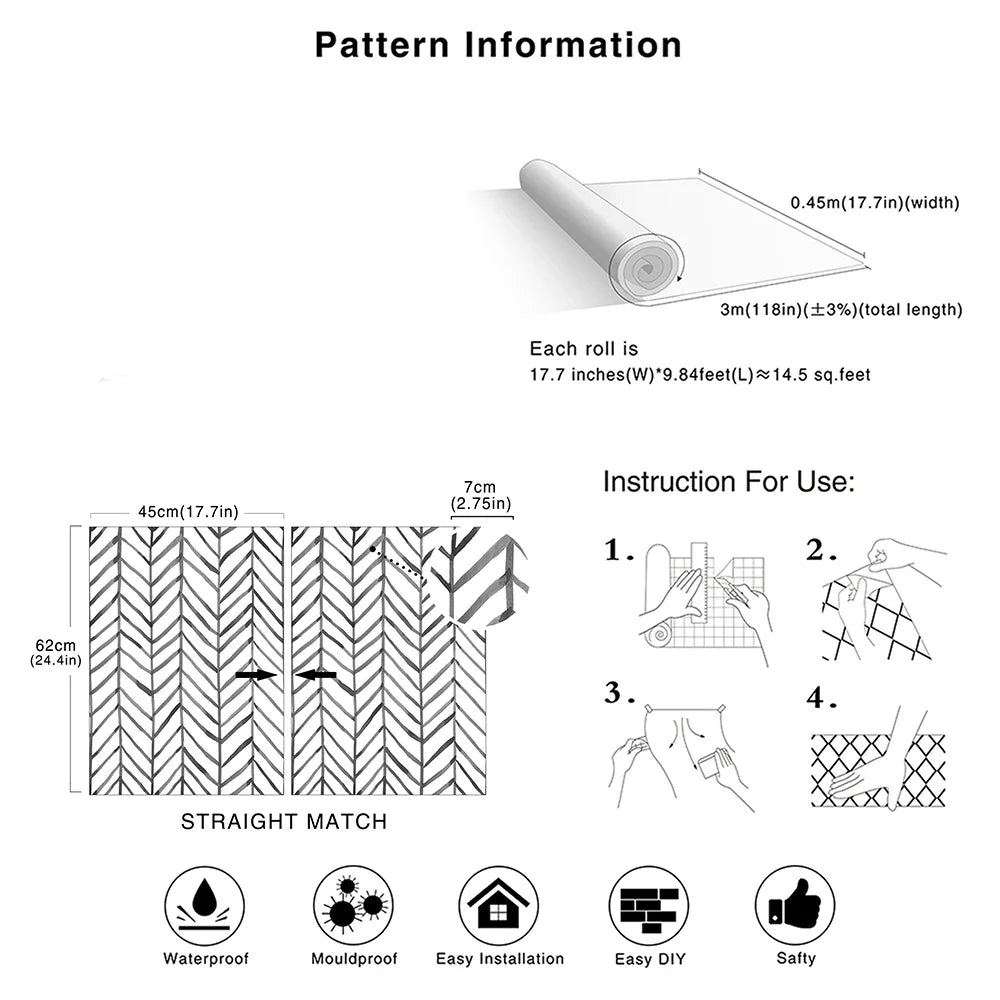 Pattern Information

0.45m(17.7in)(width)

3m(118in)(±3%)(total length)

Each roll is
17.7 inches(W)*9.84feet(L)≈14.5 sq.feet

45cm(17.7in)

7cm
(2.75in)

62cm
(24.4in)

STRAIGHT MATCH

Instruction For Use:

1.

2.

3.

4.

Waterproof

Mouldproof

Easy Installation

Easy DIY

Safty